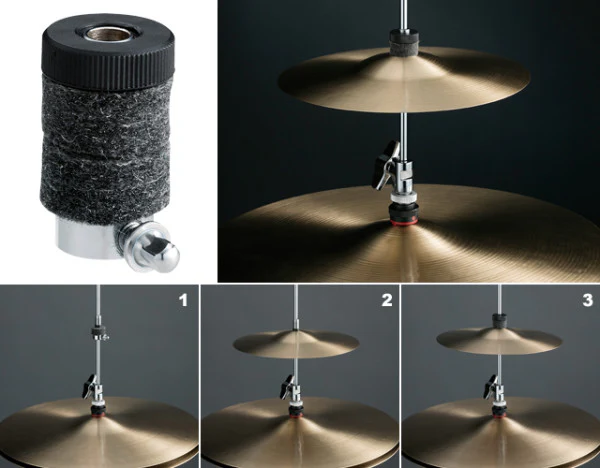 1

2

3